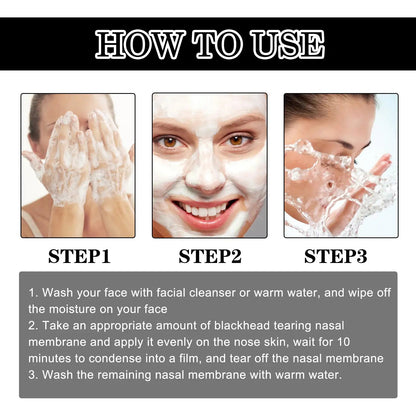 HOW TO USE

STEP1

STEP2

STEP3

1. Wash your face with facial cleanser or warm water, and wipe off the moisture on your face
2. Take an appropriate amount of blackhead tearing nasal membrane and apply it evenly on the nose skin, wait for 10 minutes to condense into a film, and tear off the nasal membrane
3. Wash the remaining nasal membrane with warm water.