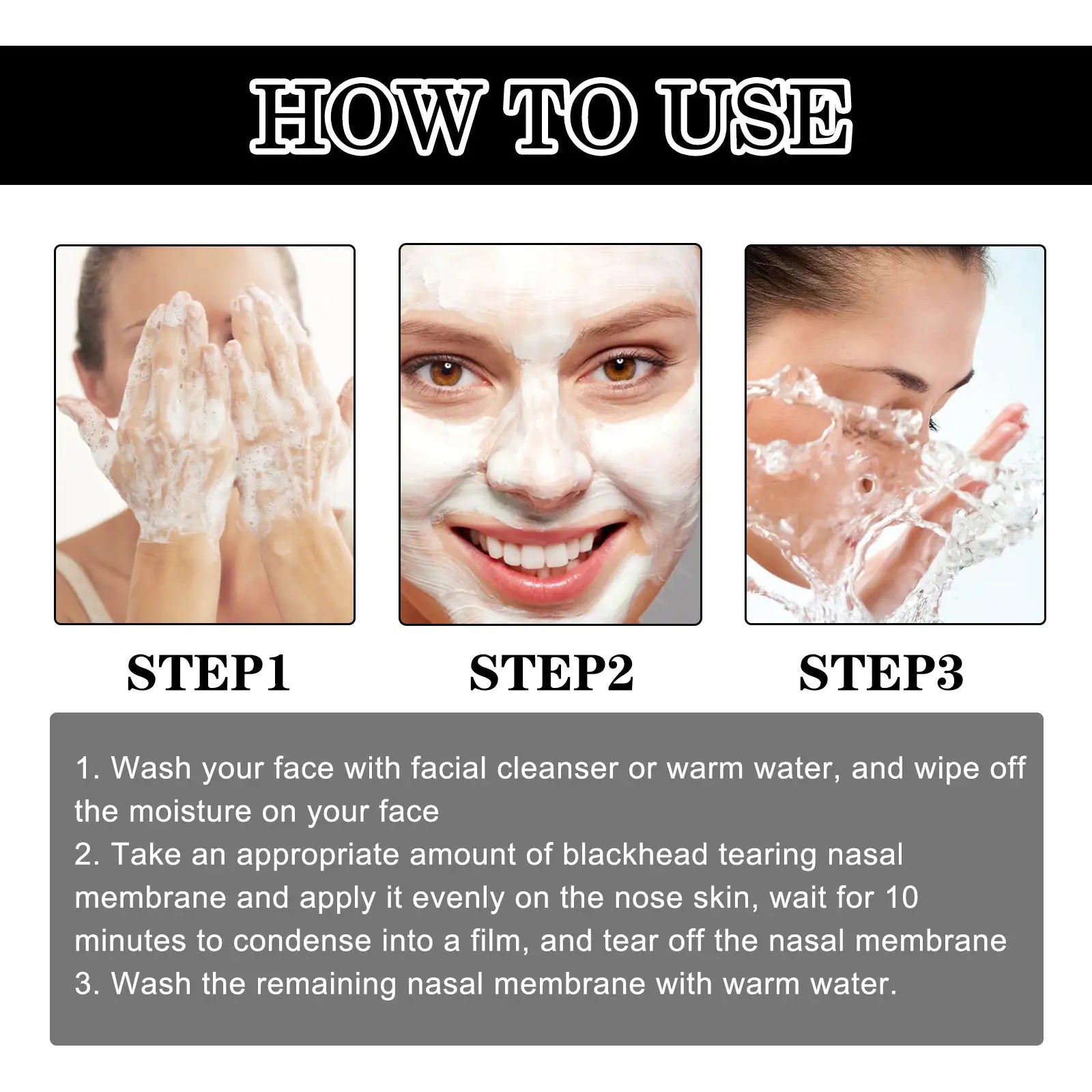 HOW TO USE

STEP1

STEP2

STEP3

1. Wash your face with facial cleanser or warm water, and wipe off the moisture on your face
2. Take an appropriate amount of blackhead tearing nasal membrane and apply it evenly on the nose skin, wait for 10 minutes to condense into a film, and tear off the nasal membrane
3. Wash the remaining nasal membrane with warm water.