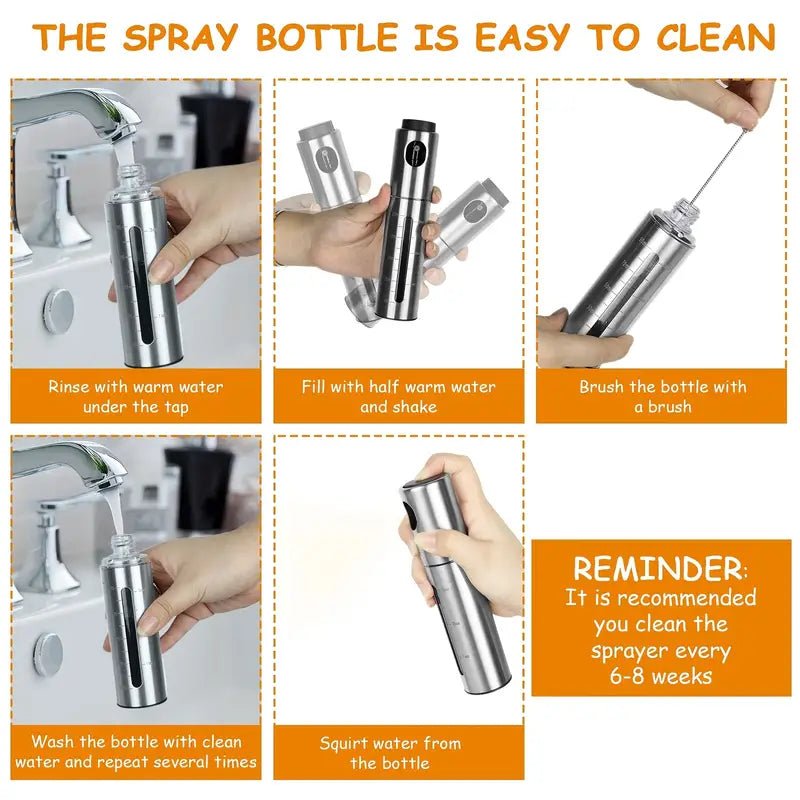 THE SPRAY BOTTLE IS EASY TO CLEAN

Rinse with warm water under the tap

Fill with half warm water and shake

Brush the bottle with a brush

Wash the bottle with clean water and repeat several times

Squirt water from the bottle

REMINDER:
It is recommended you clean the sprayer every 6-8 weeks