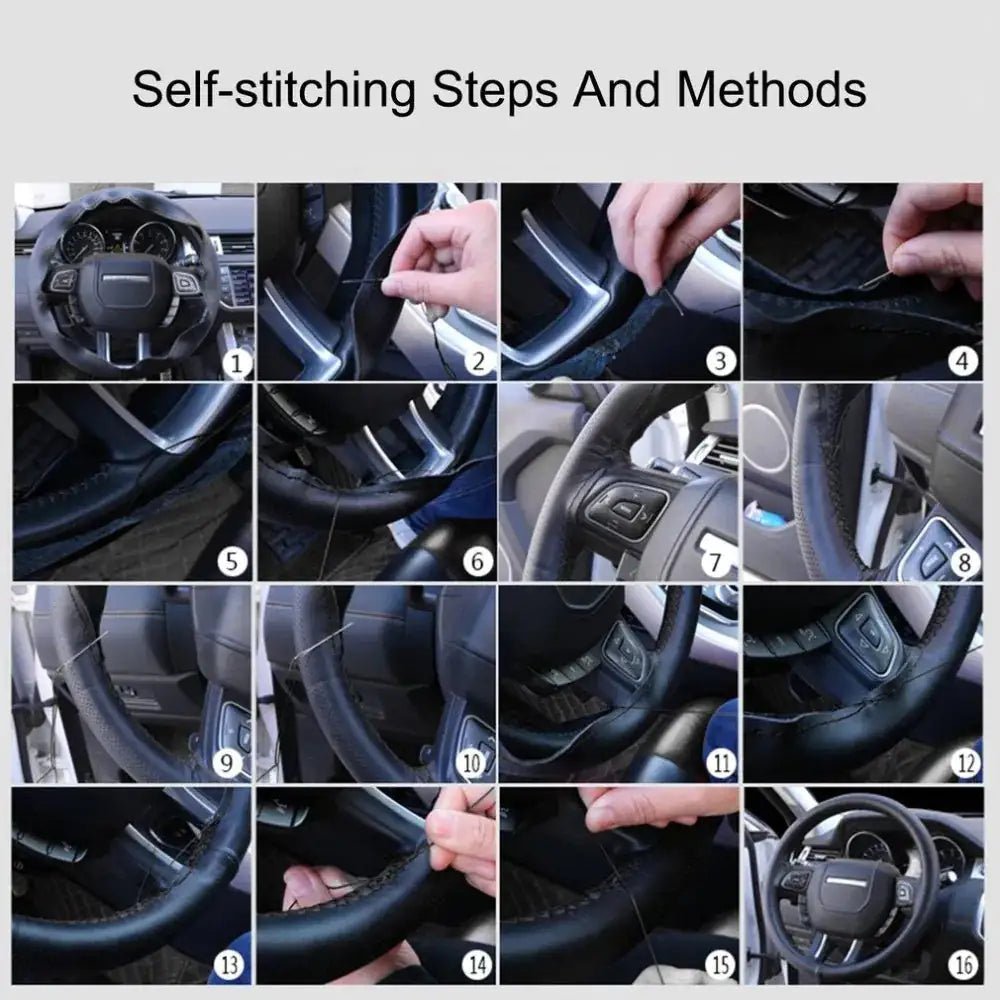 Self-stitching Steps And Methods

1 2 3 4
5 6 7 8
9 10 11 12
13 14 15 16