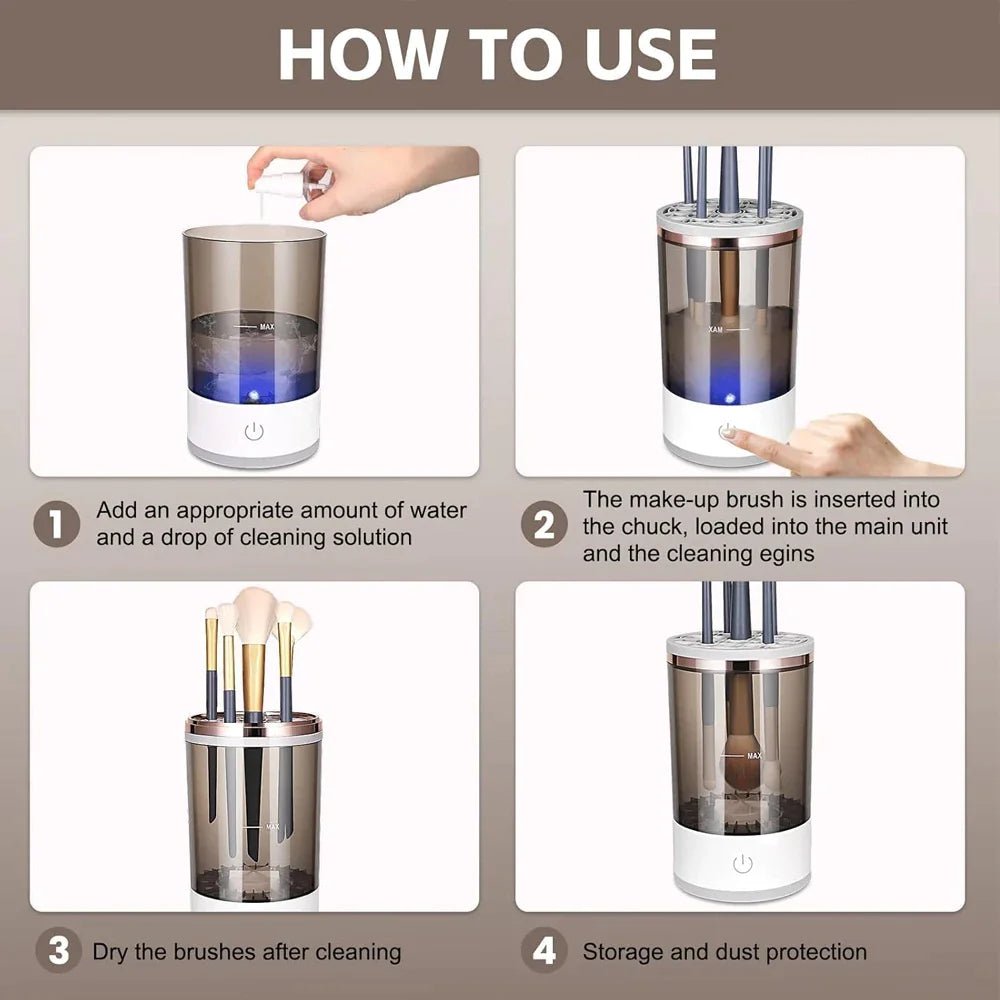 HOW TO USE

MAX

MAX

1 Add an appropriate amount of water and a drop of cleaning solution

2 The make-up brush is inserted into the chuck, loaded into the main unit and the cleaning egins

MAX

MAX

3 Dry the brushes after cleaning

4 Storage and dust protection