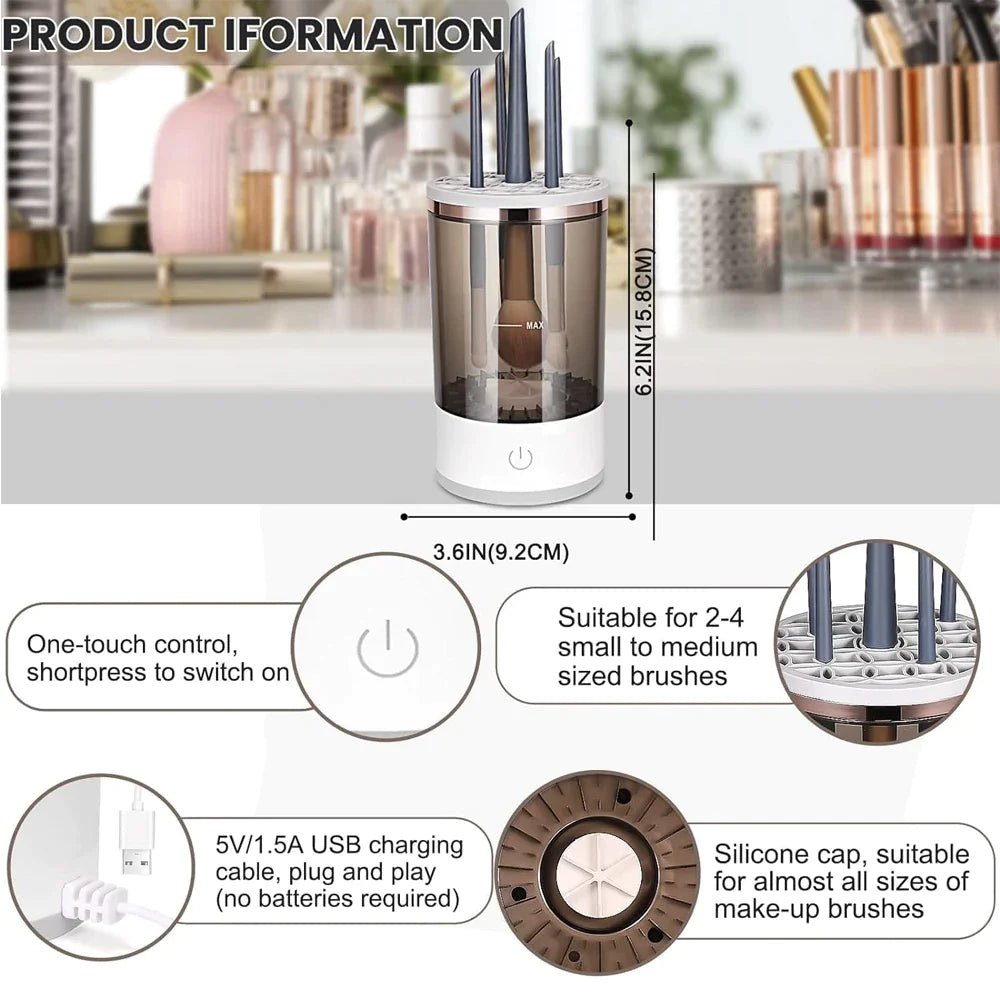 PRODUCT IFORMATION

MAX

6.2IN(15.8CM)

3.6IN(9.2CM)

One-touch control, shortpress to switch on

Suitable for 2-4 small to medium sized brushes

5V/1.5A USB charging cable, plug and play (no batteries required)

Silicone cap, suitable for almost all sizes of make-up brushes